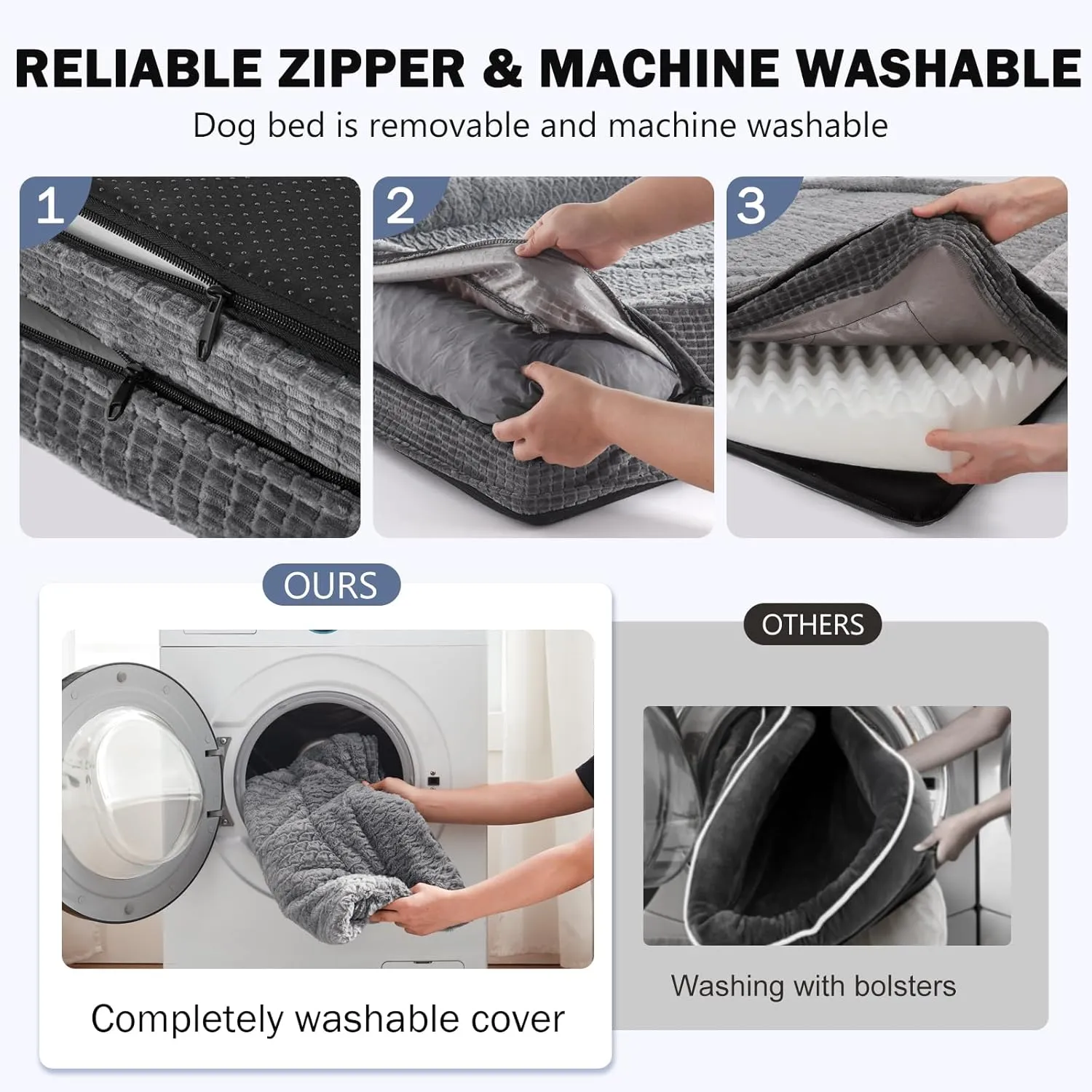 RELIABLE ZIPPER & MACHINE WASHABLE

Dog bed is removable and machine washable

1

2

3

OURS

Completely washable cover

OTHERS

Washing with bolsters